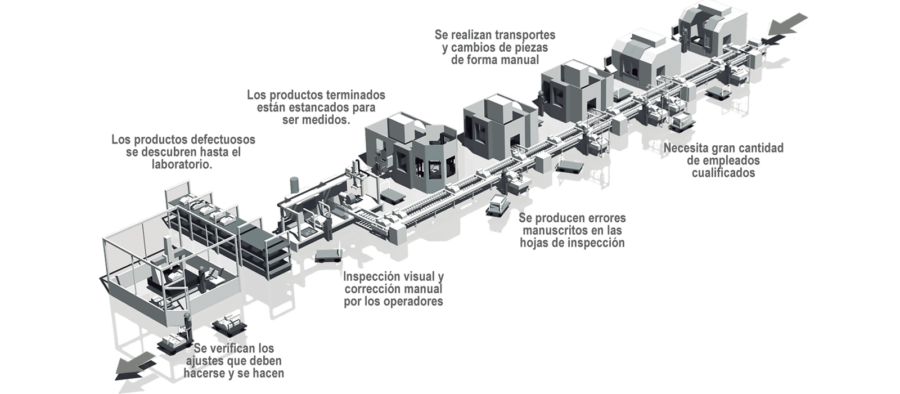 Se realizan transportes y cambios de piezas de forma manual

Los productos terminados están estancados para ser medidos.

Los productos defectuosos se descubren hasta el laboratorio.

Necesita gran cantidad de empleados cualificados

Se producen errores manuscritos en las hojas de inspección

Inspección visual y corrección manual por los operadores

Se verifican los ajustes que deben hacerse y se hacen